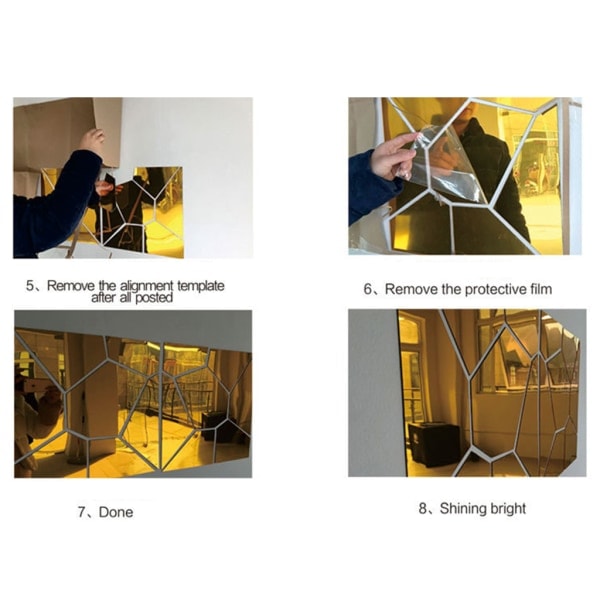 5、Remove the alignment template after all posted

6、Remove the protective film

7、Done

8、Shining bright