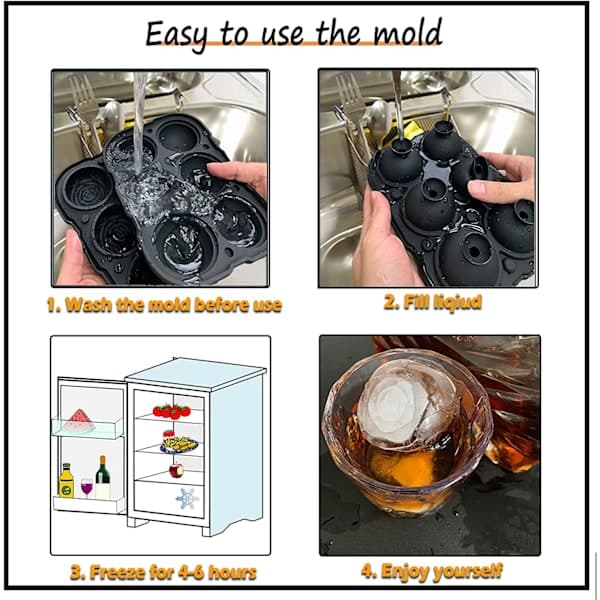 Easy to use the mold

1. Wash the mold before use

2. Fill liqiud

3. Freeze for 4-6 hours

4. Enjoy yourself