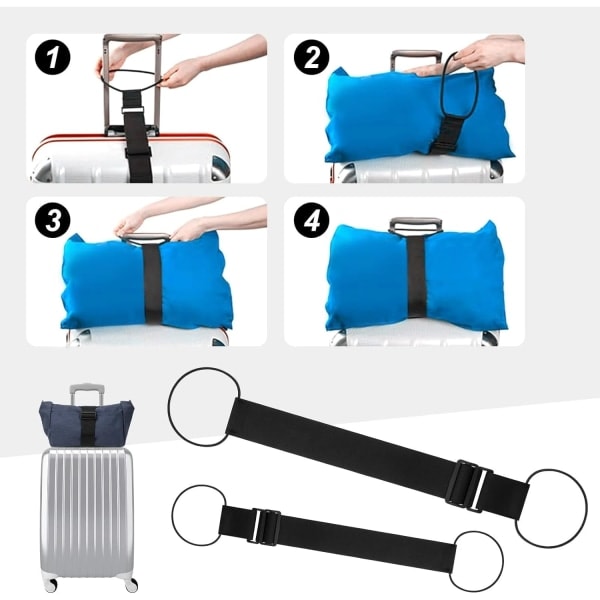 1

2

3

4