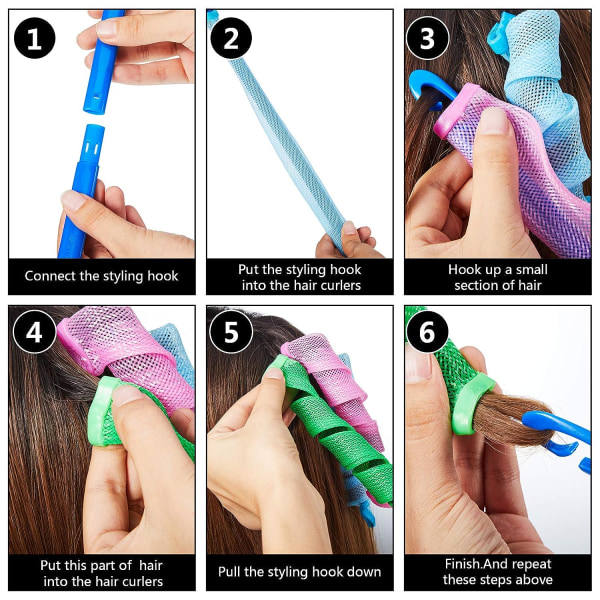 1

Connect the styling hook

2

Put the styling hook into the hair curlers

3

Hook up a small section of hair

4

Put this part of hair into the hair curlers

5

Pull the styling hook down

6

Finish.And repeat these steps above