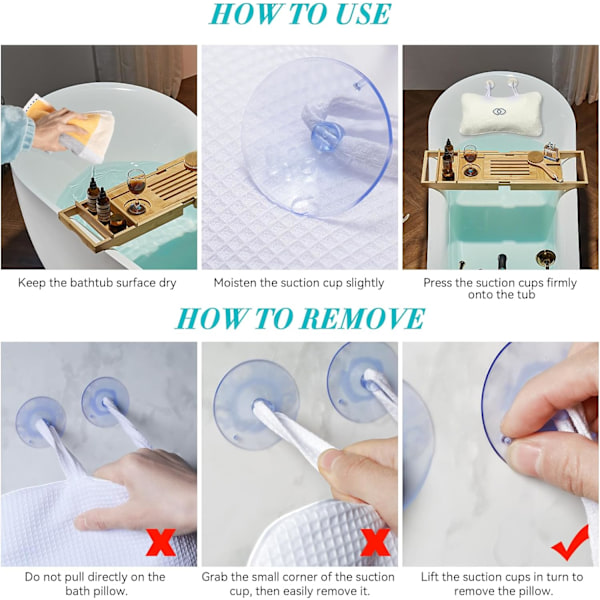 HOW TO USE

Keep the bathtub surface dry

Moisten the suction cup slightly

Press the suction cups firmly onto the tub

HOW TO REMOVE

Do not pull directly on the bath pillow.

Grab the small corner of the suction cup, then easily remove it.

Lift the suction cups in turn to remove the pillow.