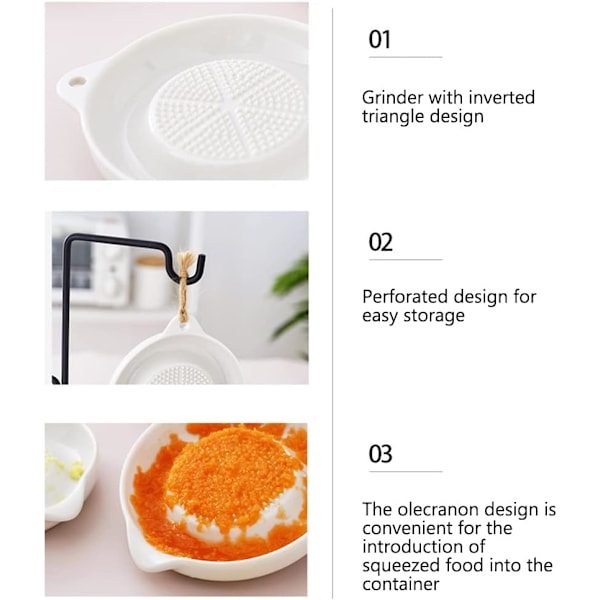 01

Grinder with inverted triangle design

02

Perforated design for easy storage

03

The olecranon design is convenient for the introduction of squeezed food into the container