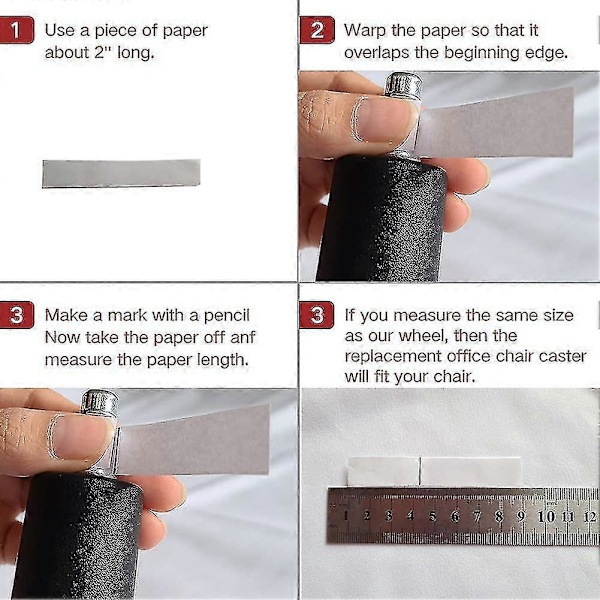 1 Use a piece of paper about 2" long.

2 Warp the paper so that it overlaps the beginning edge.

3 Make a mark with a pencil Now take the paper off anf measure the paper length.

3 If you measure the same size as our wheel, then the replacement office chair caster will fit your chair.

1 2 3 4 5 6 7 8 9 10 11 12