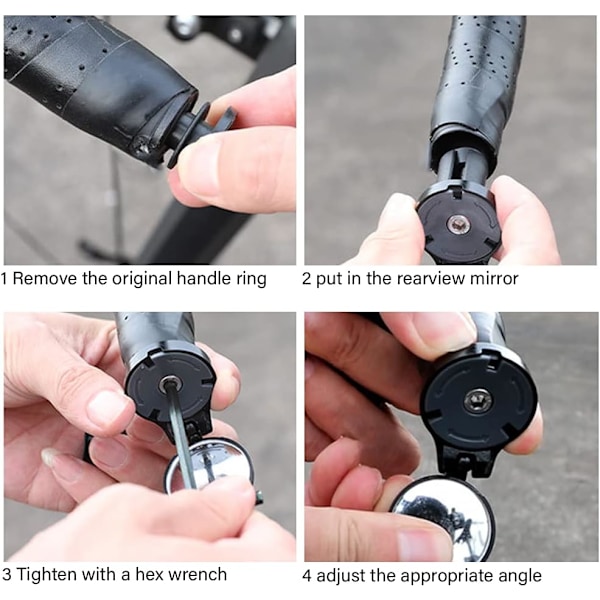 1 Remove the original handle ring

2 put in the rearview mirror

3 Tighten with a hex wrench

4 adjust the appropriate angle