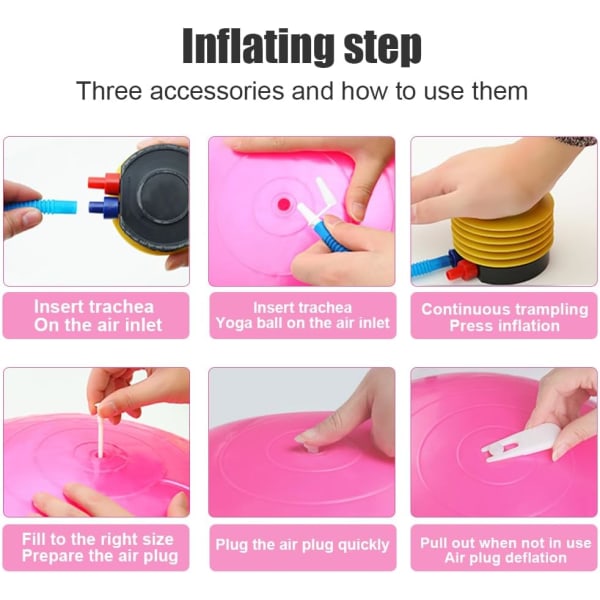 Inflating step

Three accessories and how to use them

Insert trachea
On the air inlet

Insert trachea
Yoga ball on the air inlet

Continuous trampling
Press inflation

Fill to the right size
Prepare the air plug

Plug the air plug quickly

Pull out when not in use
Air plug deflation