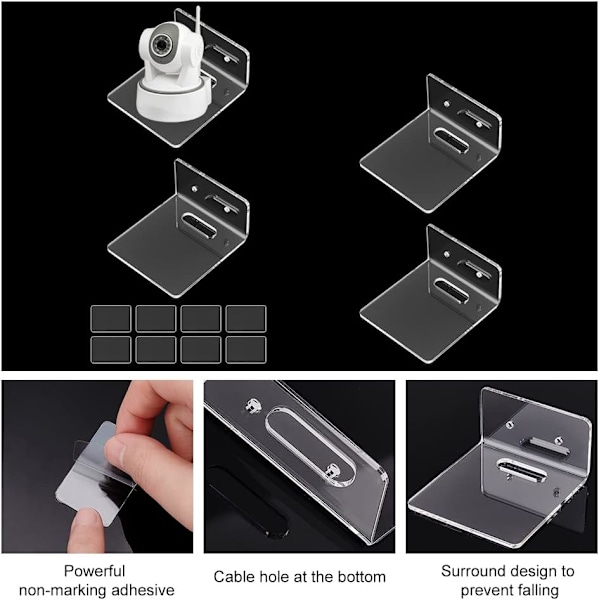 Powerful non-marking adhesive

Cable hole at the bottom

Surround design to prevent falling