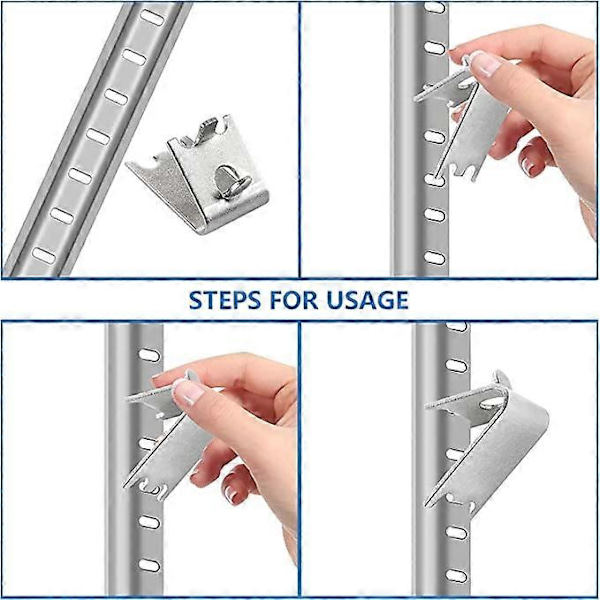 STEPS FOR USAGE