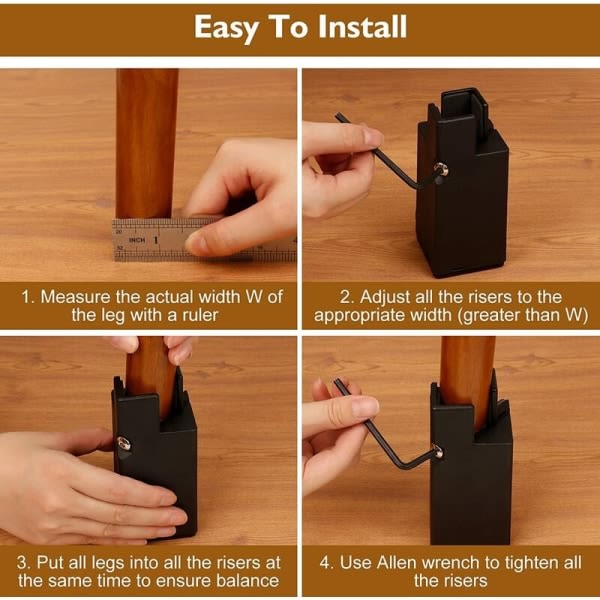 Easy To Install

INCH 1

1. Measure the actual width W of the leg with a ruler

2. Adjust all the risers to the appropriate width (greater than W)

3. Put all legs into all the risers at the same time to ensure balance

4. Use Allen wrench to tighten all the risers