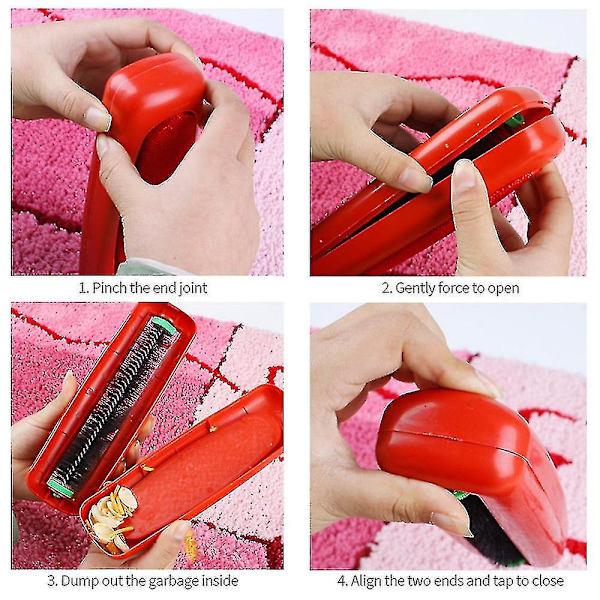 1. Pinch the end joint

2. Gently force to open

3. Dump out the garbage inside

4. Align the two ends and tap to close