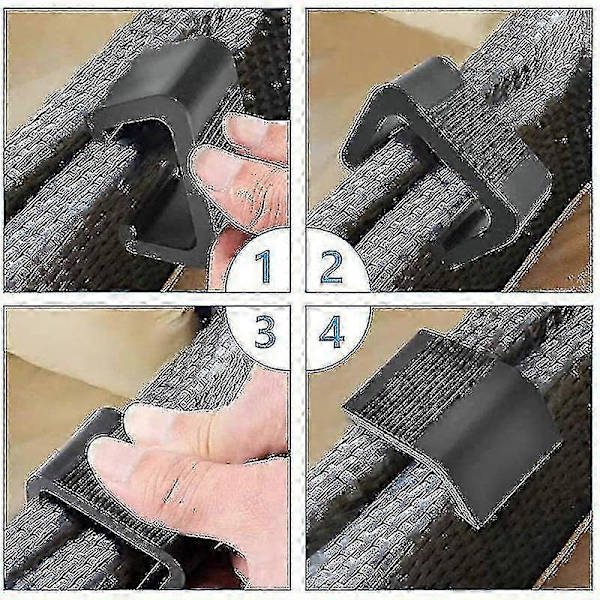 1
2
3
4