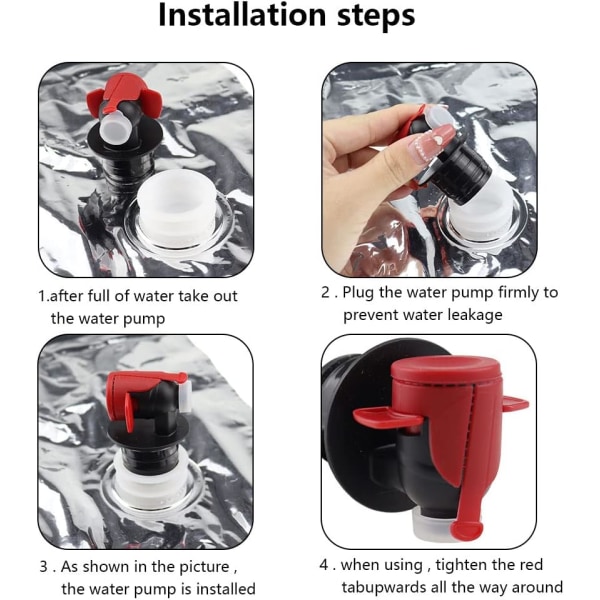 Installation steps

1.after full of water take out the water pump

2 . Plug the water pump firmly to prevent water leakage

3 . As shown in the picture , the water pump is installed

4 . when using , tighten the red tabupwards all the way around