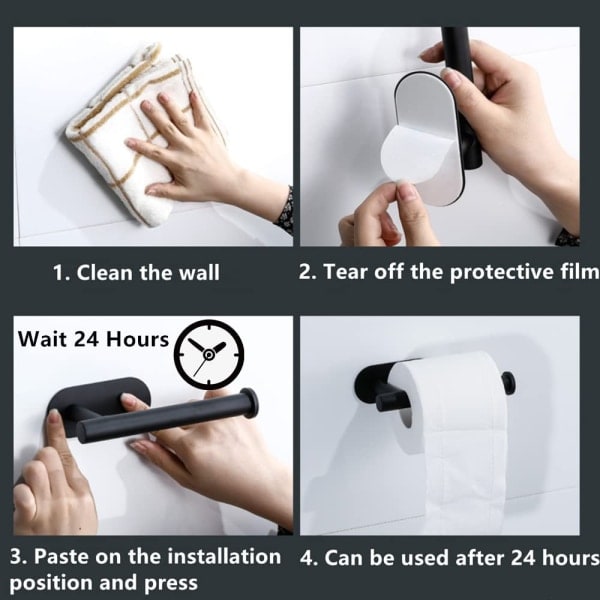 1. Clean the wall

2. Tear off the protective film

Wait 24 Hours

3. Paste on the installation position and press

4. Can be used after 24 hours