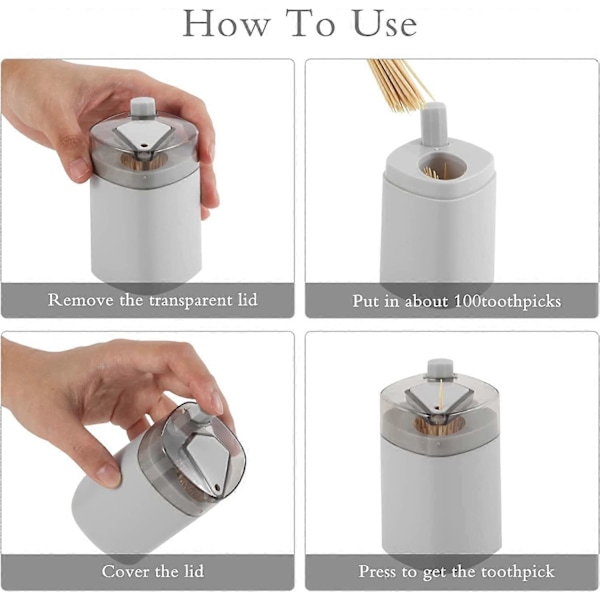 How To Use

Remove the transparent lid

Put in about 100toothpicks

Cover the lid

Press to get the toothpick