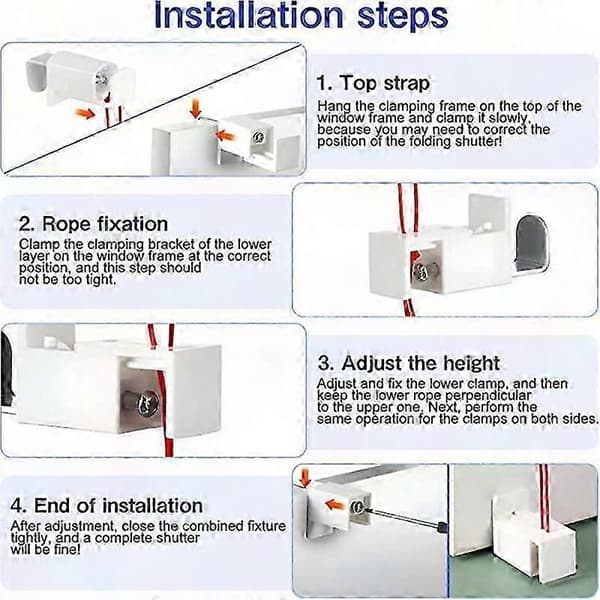 Installation steps

1. Top strap
Hang the clamping frame on the top of the window frame and clamp it slowly, because you may need to correct the position of the folding shutter!

2. Rope fixation
Clamp the clamping bracket of the lower layer on the window frame at the correct position, and this step should not be too tight.

3. Adjust the height
Adjust and fix the lower clamp, and then keep the lower rope perpendicular to the upper one. Next, perform the same operation for the clamps on both sides.

4. End of installation
After adjustment, close the combined fixture tightly, and a complete shutter will be fine!