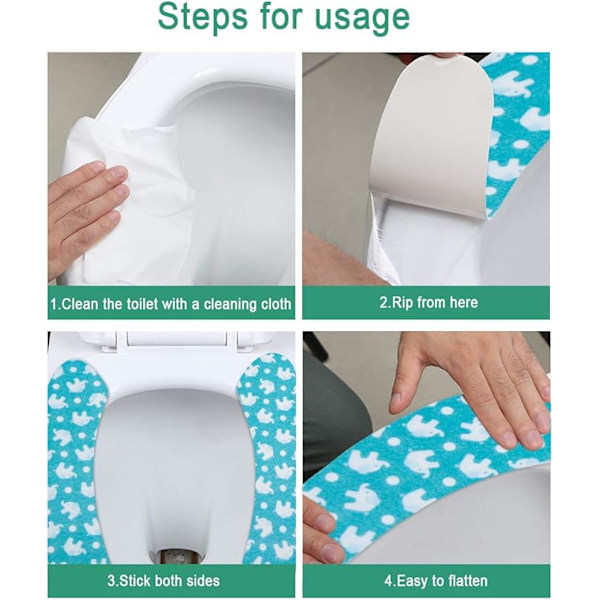 Steps for usage

1.Clean the toilet with a cleaning cloth

2.Rip from here

3.Stick both sides

4.Easy to flatten