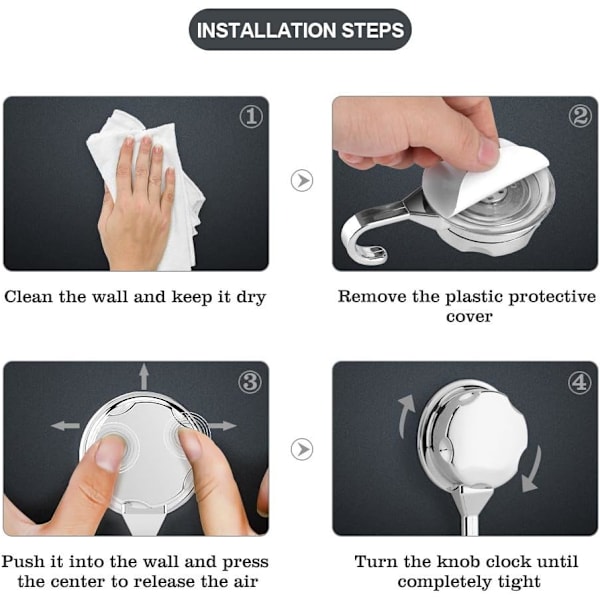 INSTALLATION STEPS

①

Clean the wall and keep it dry

②

Remove the plastic protective cover

③

Push it into the wall and press the center to release the air

④

Turn the knob clock until completely tight