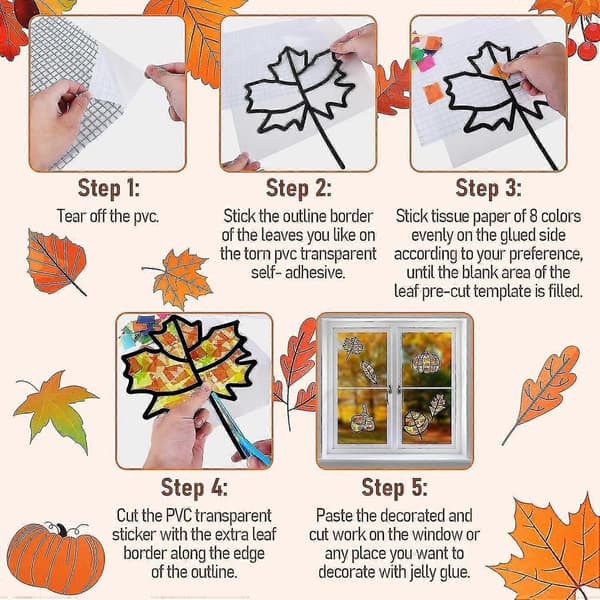 Step 1:
Tear off the pvc.

Step 2:
Stick the outline border of the leaves you like on the torn pvc transparent self- adhesive.

Step 3:
Stick tissue paper of 8 colors evenly on the glued side according to your preference, until the blank area of the leaf pre-cut template is filled.

Step 4:
Cut the PVC transparent sticker with the extra leaf border along the edge of the outline.

Step 5:
Paste the decorated and cut work on the window or any place you want to decorate with jelly glue.