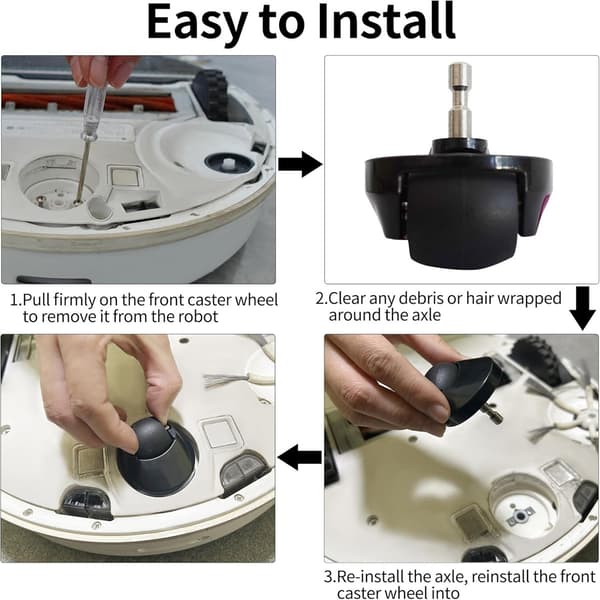 Easy to Install

1.Pull firmly on the front caster wheel to remove it from the robot

2.Clear any debris or hair wrapped around the axle

3.Re-install the axle, reinstall the front caster wheel into