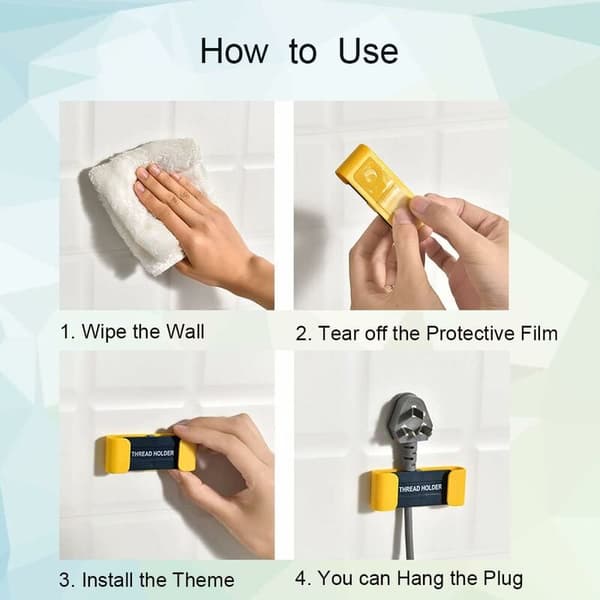 How to Use

1. Wipe the Wall

2. Tear off the Protective Film

THREAD HOLDER

3. Install the Theme

THREAD HOLDER

4. You can Hang the Plug