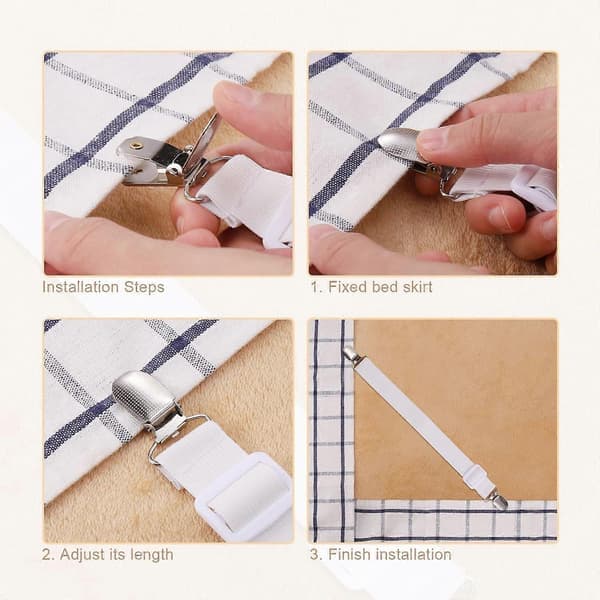 Installation Steps

1. Fixed bed skirt

2. Adjust its length

3. Finish installation