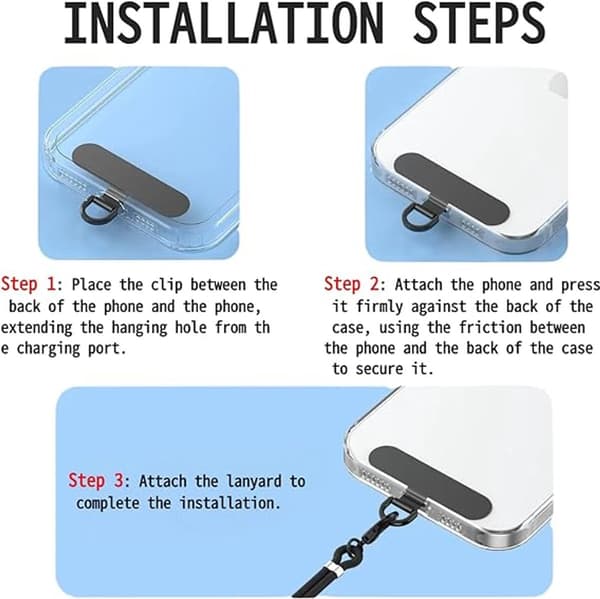 INSTALLATION STEPS

Step 1: Place the clip between the back of the phone and the phone, extending the hanging hole from th e charging port.

Step 2: Attach the phone and press it firmly against the back of the case, using the friction between the phone and the back of the case to secure it.

Step 3: Attach the lanyard to complete the installation.