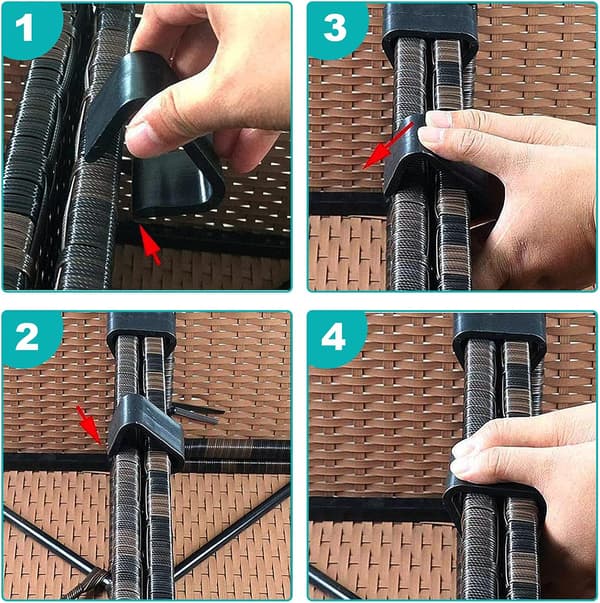 1

3

2

4