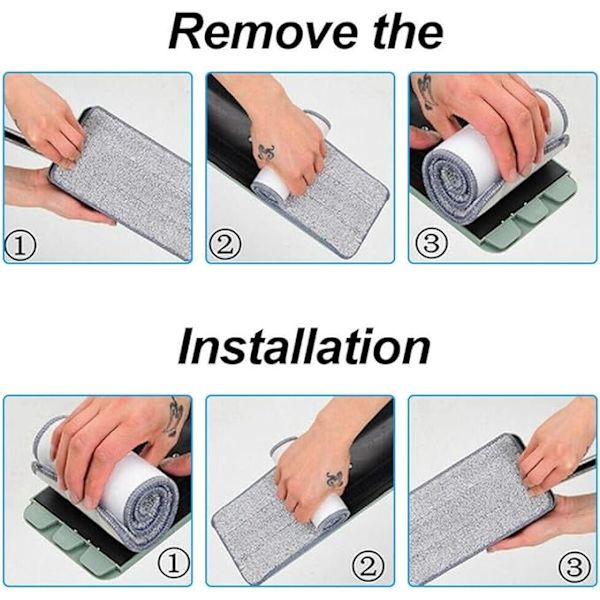 Remove the

①

②

③

Installation

①

②

③