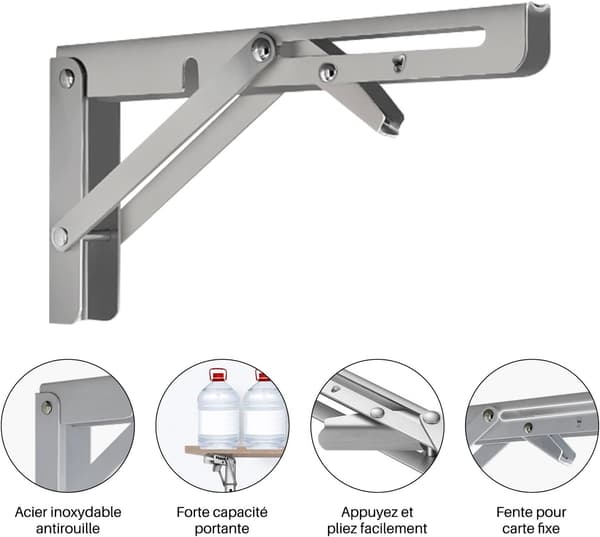 Acier inoxydable antirouille

Forte capacité portante

Appuyez et pliez facilement

Fente pour carte fixe