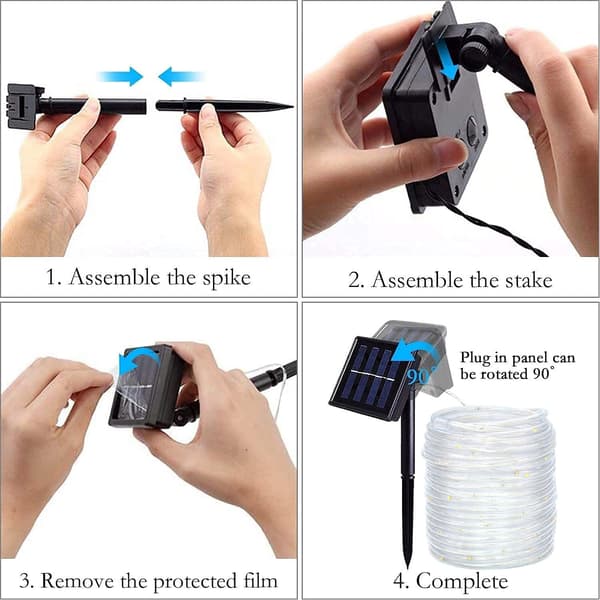 1. Assemble the spike

2. Assemble the stake

3. Remove the protected film

90°

Plug in panel can be rotated 90°

4. Complete