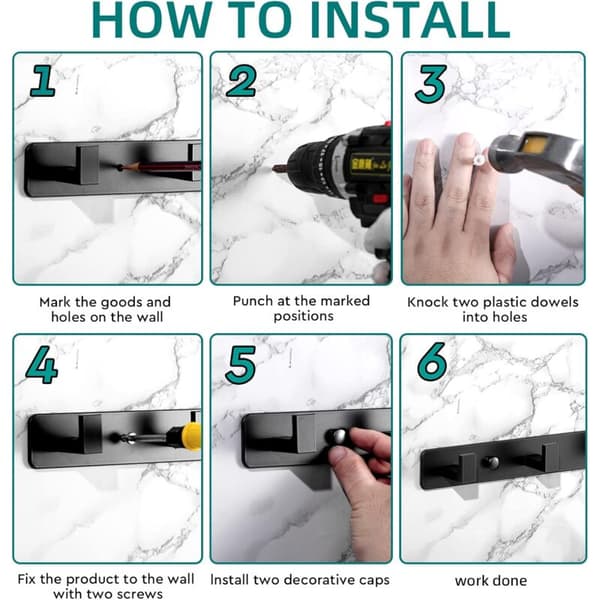 HOW TO INSTALL

1

Mark the goods and holes on the wall

2

Punch at the marked positions

3

Knock two plastic dowels into holes

4

Fix the product to the wall with two screws

5

Install two decorative caps

6

work done