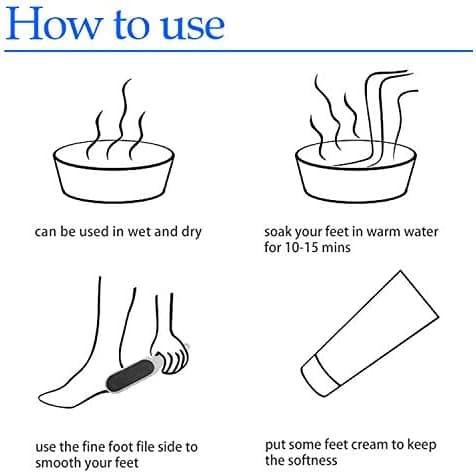 How to use

can be used in wet and dry

soak your feet in warm water for 10-15 mins

use the fine foot file side to smooth your feet

put some feet cream to keep the softness