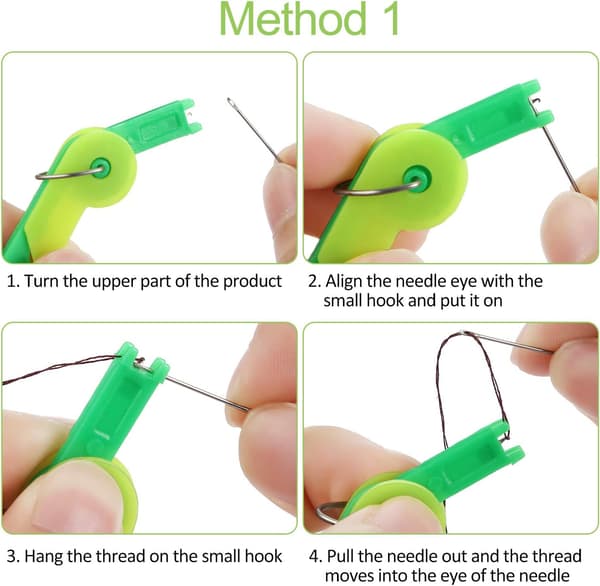 Method 1

1. Turn the upper part of the product

2. Align the needle eye with the small hook and put it on

3. Hang the thread on the small hook

4. Pull the needle out and the thread moves into the eye of the needle