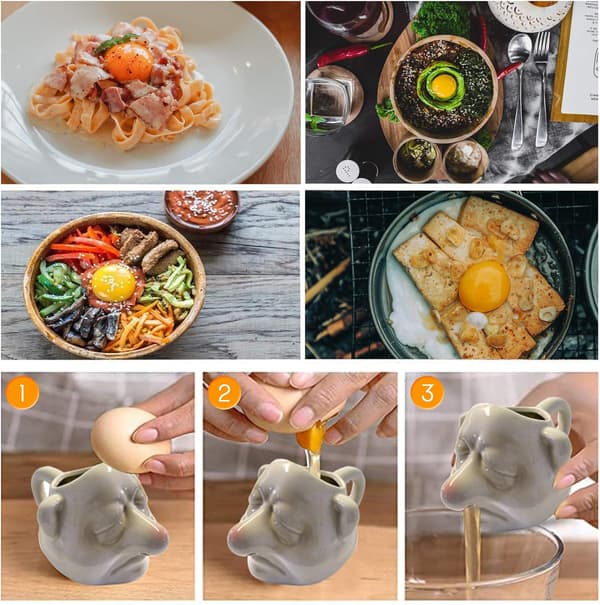 1

2

3