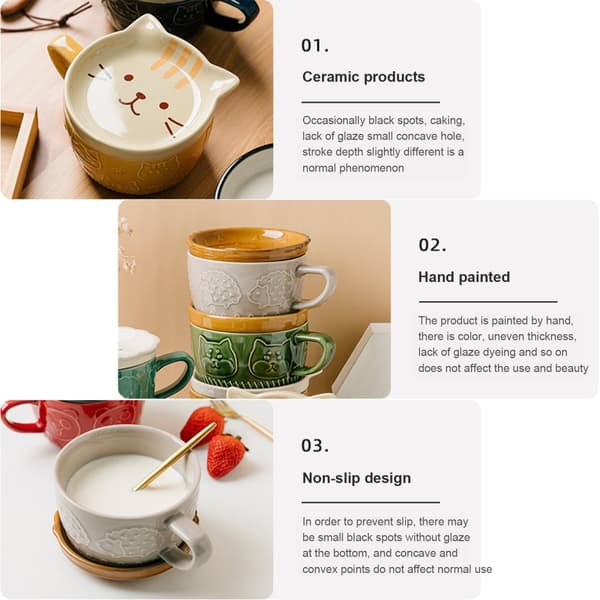 01.

Ceramic products

Occasionally black spots, caking, lack of glaze small concave hole, stroke depth slightly different is a normal phenomenon

02.

Hand painted

The product is painted by hand, there is color, uneven thickness, lack of glaze dyeing and so on does not affect the use and beauty

03.

Non-slip design

In order to prevent slip, there may be small black spots without glaze at the bottom, and concave and convex points do not affect normal use