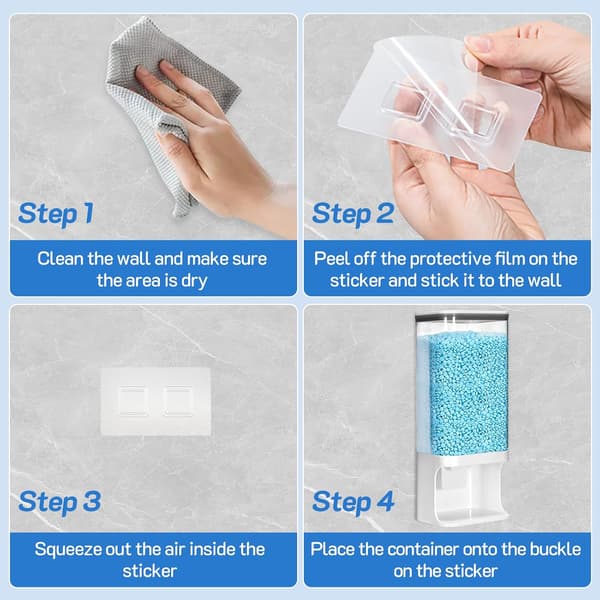 Step 1

Clean the wall and make sure the area is dry

Step 2

Peel off the protective film on the sticker and stick it to the wall

Step 3

Squeeze out the air inside the sticker

Step 4

Place the container onto the buckle on the sticker