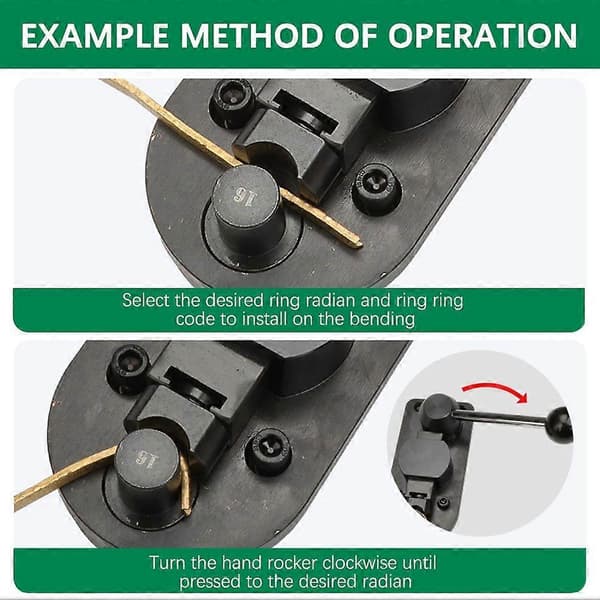 EXAMPLE METHOD OF OPERATION

16

Select the desired ring radian and ring ring code to install on the bending

16

Turn the hand rocker clockwise until pressed to the desired radian