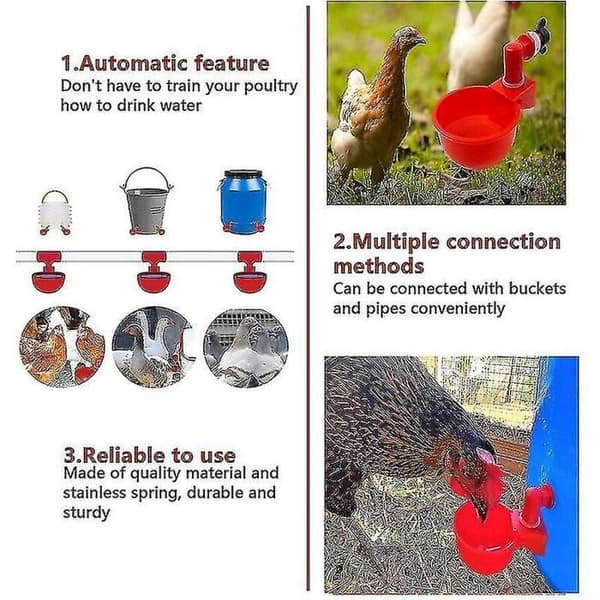 1.Automatic feature
Don't have to train your poultry how to drink water

2.Multiple connection methods
Can be connected with buckets and pipes conveniently

3.Reliable to use
Made of quality material and stainless spring, durable and sturdy