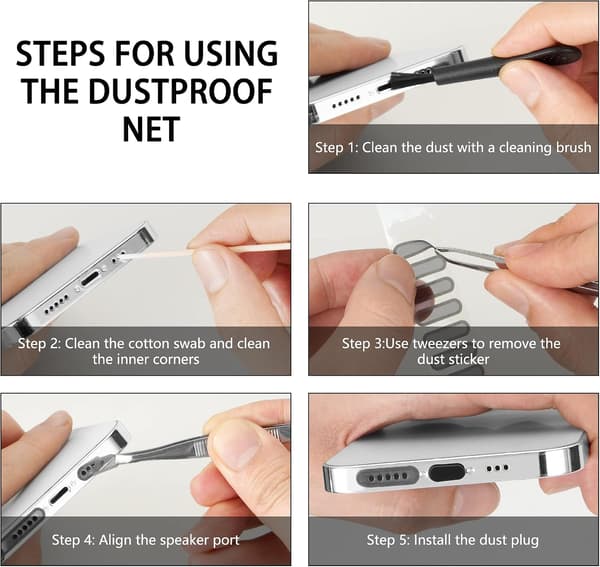 STEPS FOR USING THE DUSTPROOF NET

Step 1: Clean the dust with a cleaning brush

Step 2: Clean the cotton swab and clean the inner corners

Step 3:Use tweezers to remove the dust sticker

Step 4: Align the speaker port

Step 5: Install the dust plug