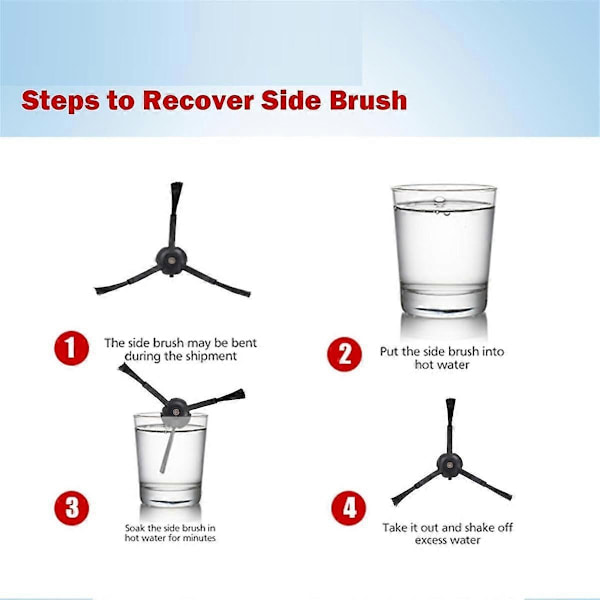 Steps to Recover Side Brush

1 The side brush may be bent during the shipment

2 Put the side brush into hot water

3 Soak the side brush in hot water for minutes

4 Take it out and shake off excess water