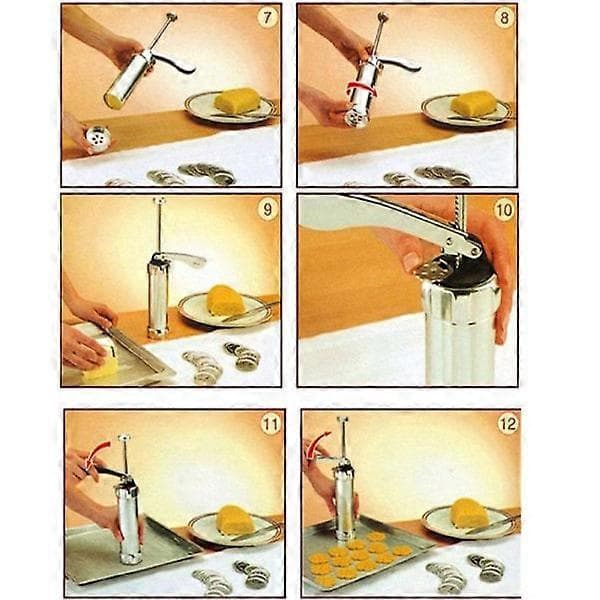 7

8

9

10

11

12