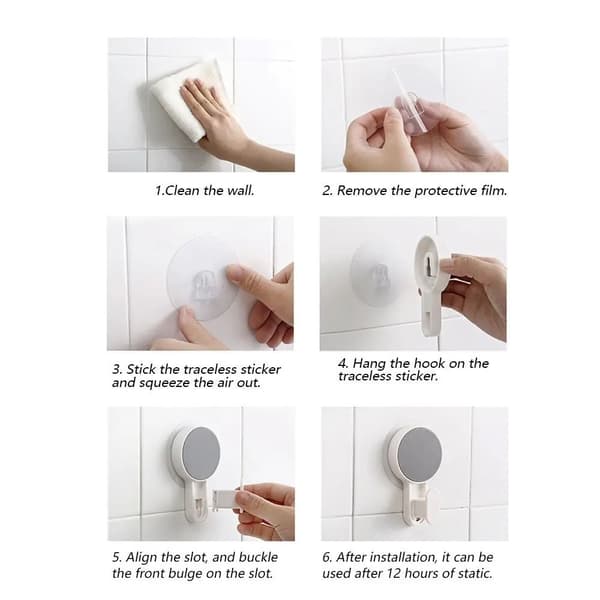 1.Clean the wall.

2. Remove the protective film.

3. Stick the traceless sticker and squeeze the air out.

4. Hang the hook on the traceless sticker.

5. Align the slot, and buckle the front bulge on the slot.

6. After installation, it can be used after 12 hours of static.