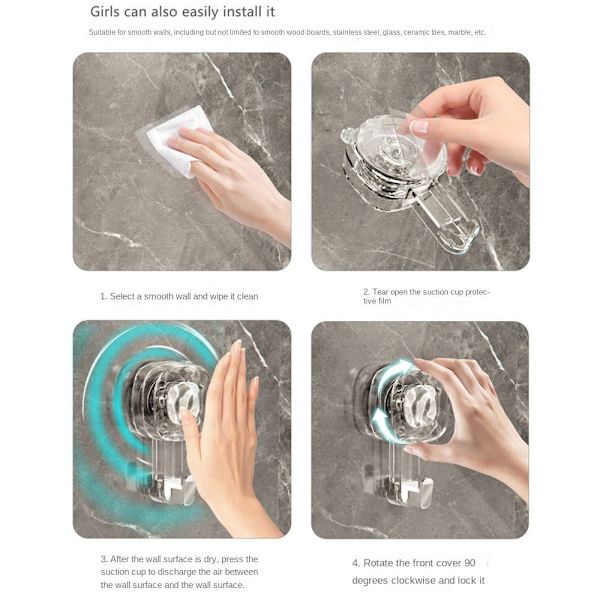 Girls can also easily install it

Suitable for smooth walls, including but not limited to smooth wood boards, stainless steel, glass, ceramic tiles, marble, etc.

1. Select a smooth wall and wipe it clean

2. Tear open the suction cup protective film

3. After the wall surface is dry, press the suction cup to discharge the air between the wall surface and the wall surface.

4. Rotate the front cover 90 degrees clockwise and lock it