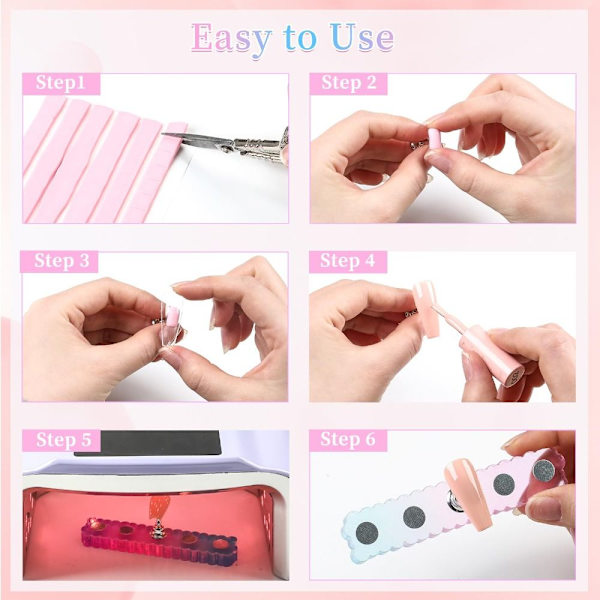 Easy to Use

Step1

Step 2

Step 3

Step 4

Step 5

Step 6