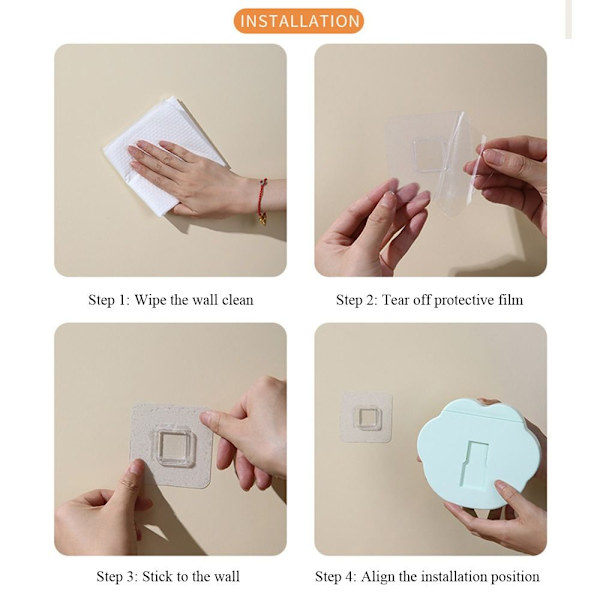 INSTALLATION

Step 1: Wipe the wall clean

Step 2: Tear off protective film

Step 3: Stick to the wall

Step 4: Align the installation position