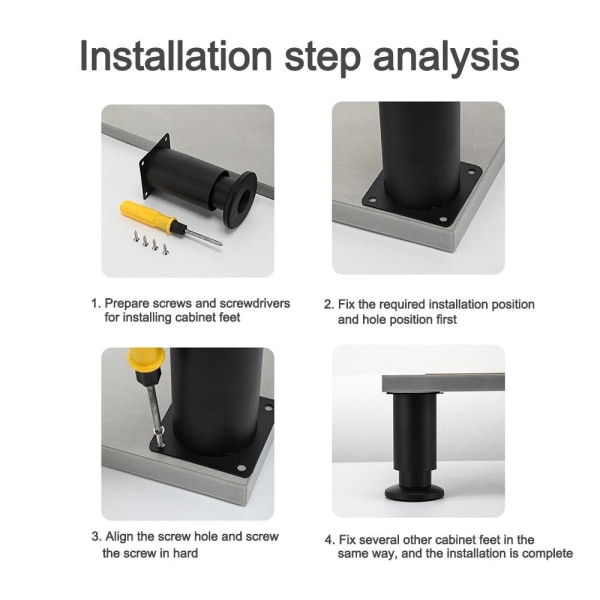 Installation step analysis

1. Prepare screws and screwdrivers for installing cabinet feet

2. Fix the required installation position and hole position first

3. Align the screw hole and screw the screw in hard

4. Fix several other cabinet feet in the same way, and the installation is complete