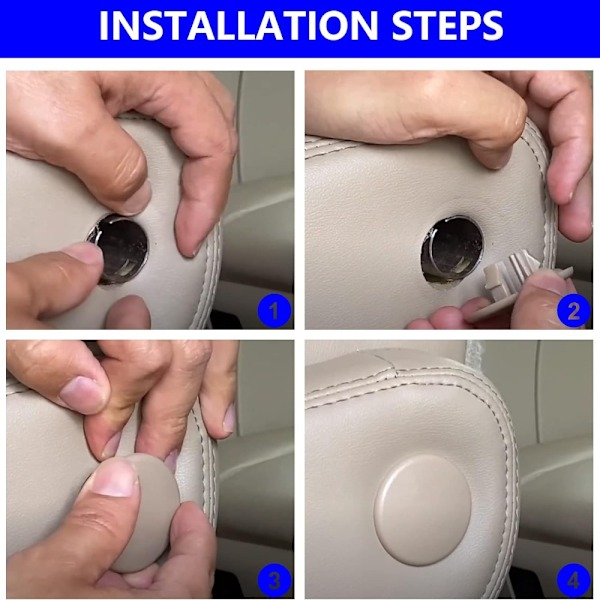 INSTALLATION STEPS

1

2

3

4