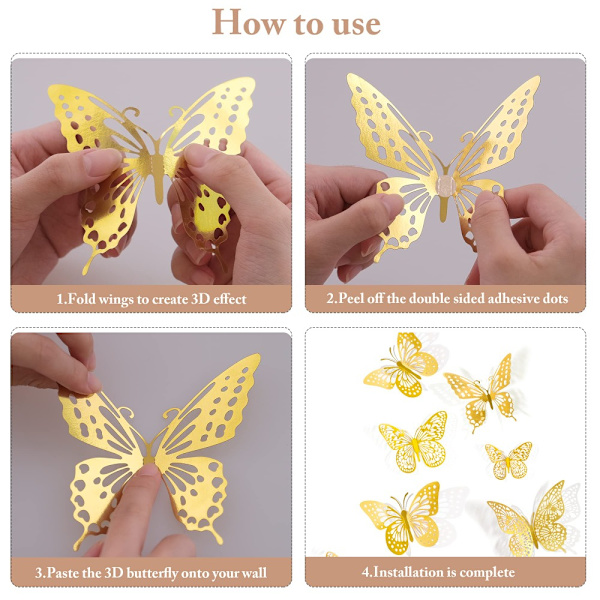 How to use

1.Fold wings to create 3D effect

2.Peel off the double sided adhesive dots

3.Paste the 3D butterfly onto your wall

4.Installation is complete