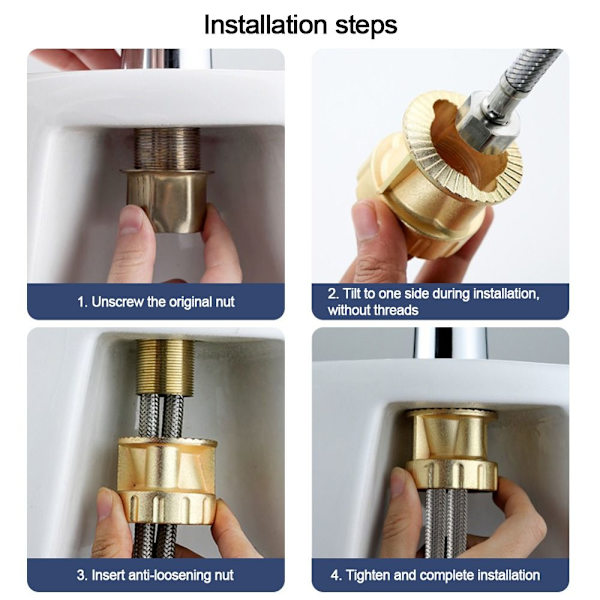 Installation steps

1. Unscrew the original nut

2. Tilt to one side during installation, without threads

3. Insert anti-loosening nut

4. Tighten and complete installation