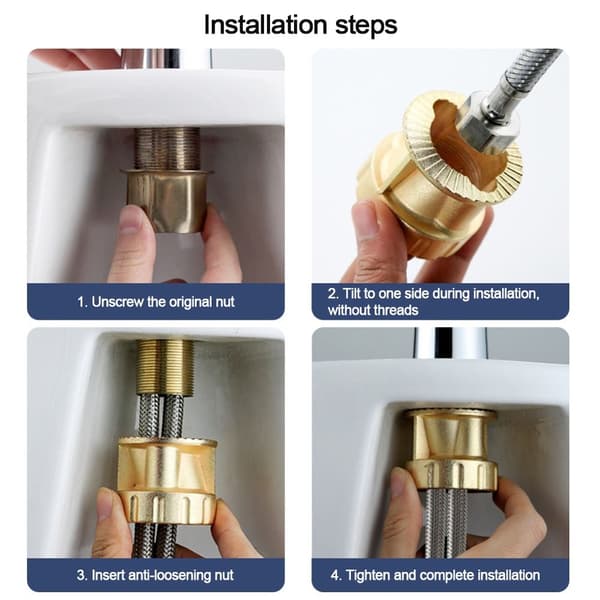 Installation steps

1. Unscrew the original nut

2. Tilt to one side during installation, without threads

3. Insert anti-loosening nut

4. Tighten and complete installation