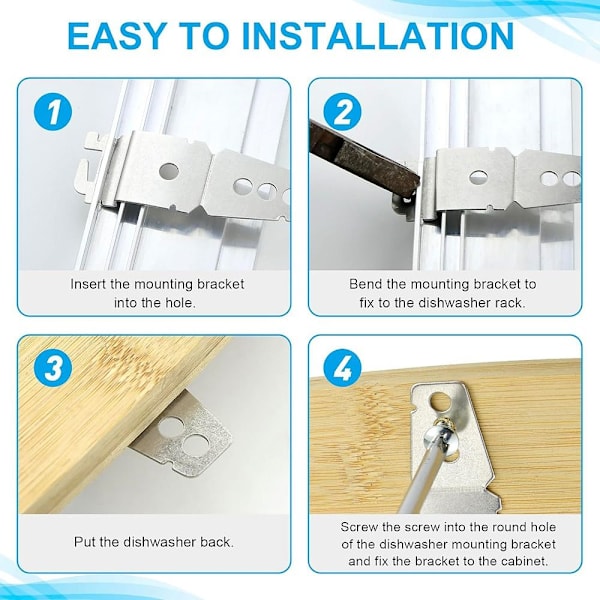 EASY TO INSTALLATION

1

Insert the mounting bracket into the hole.

2

Bend the mounting bracket to fix to the dishwasher rack.

3

Put the dishwasher back.

4

Screw the screw into the round hole of the dishwasher mounting bracket and fix the bracket to the cabinet.